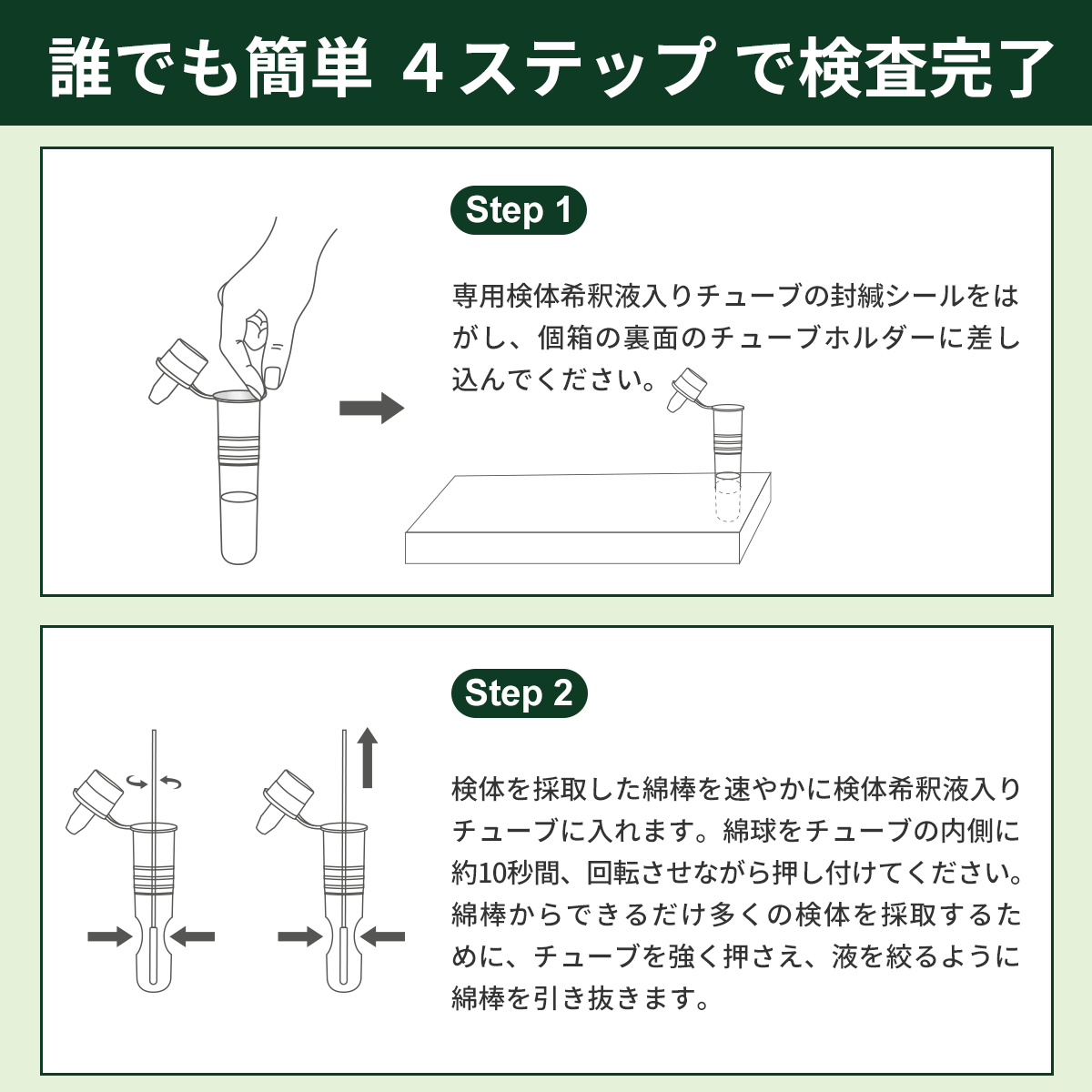 誰でも簡単 4ステップ で検査完了

Step 1

専用検体希釈液入りチューブの封緘シールをはがし、個箱の裏面のチューブホルダーに差し込んでください。

Step 2

検体を採取した綿棒を速やかに検体希釈液入りチューブに入れます。綿球をチューブの内側に約10秒間、回転させながら押し付けてください。綿棒からできるだけ多くの検体を採取するために、チューブを強く押さえ、液を絞るように綿棒を引き抜きます。